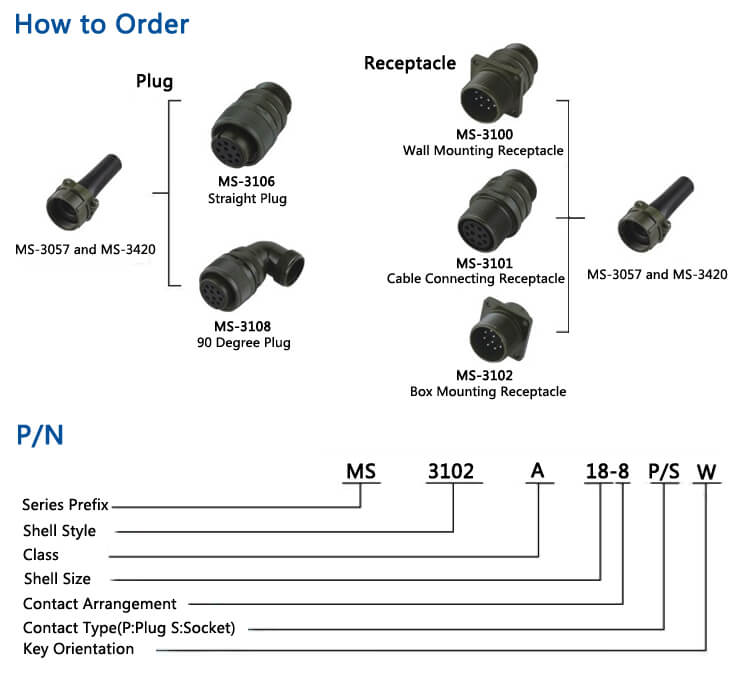 How to Order

Plug

MS-3057 and MS-3420

MS-3106
Straight Plug

MS-3108
90 Degree Plug

Receptacle

MS-3100
Wall Mounting Receptacle

MS-3101
Cable Connecting Receptacle

MS-3102
Box Mounting Receptacle

MS-3057 and MS-3420

P/N

MS 3102 A 18-8 P/S W

Series Prefix
Shell Style
Class
Shell Size
Contact Arrangement
Contact Type(P:Plug S:Socket)
Key Orientation